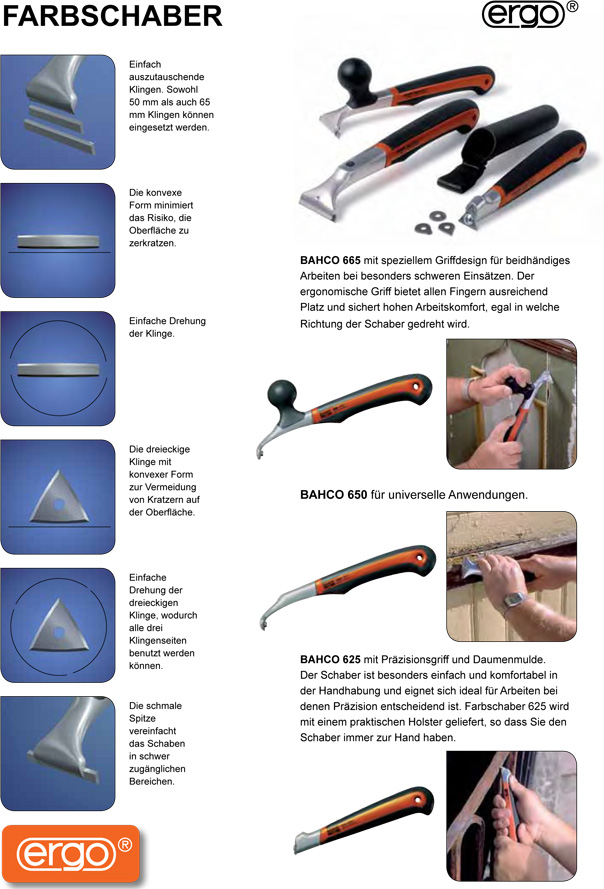 FARBSCHABER

ergo®

Einfach auszutauschende Klingen. Sowohl 50 mm als auch 65 mm Klingen können eingesetzt werden.

Die konvexe Form minimiert das Risiko, die Oberfläche zu zerkratzen.

Einfache Drehung der Klinge.

Die dreieckige Klinge mit konvexer Form zur Vermeidung von Kratzern auf der Oberfläche.

Einfache Drehung der dreieckigen Klinge, wodurch alle drei Klingenseiten benutzt werden können.

Die schmale Spitze vereinfacht das Schaben in schwer zugänglichen Bereichen.

ergo®

BAHCO 665 mit speziellem Griffdesign für beidhändiges Arbeiten bei besonders schweren Einsätzen. Der ergonomische Griff bietet allen Fingern ausreichend Platz und sichert hohen Arbeitskomfort, egal in welche Richtung der Schaber gedreht wird.

BAHCO 650 für universelle Anwendungen.

BAHCO 625 mit Präzisionsgriff und Daumenmulde. Der Schaber ist besonders einfach und komfortabel in der Handhabung und eignet sich ideal für Arbeiten bei denen Präzision entscheidend ist. Farbschaber 625 wird mit einem praktischen Holster geliefert, so dass Sie den Schaber immer zur Hand haben.