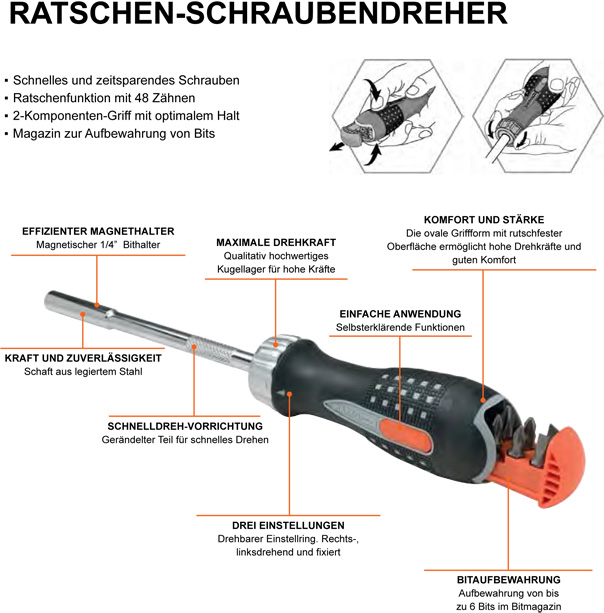 RATSCHEN-SCHRAUBENDREHER

▪ Schnelles und zeitsparendes Schrauben
▪ Ratschenfunktion mit 48 Zähnen
▪ 2-Komponenten-Griff mit optimalem Halt
▪ Magazin zur Aufbewahrung von Bits

EFFIZIENTER MAGNETHALTER
Magnetischer 1/4" Bithalter

MAXIMALE DREHKRAFT
Qualitativ hochwertiges Kugellager für hohe Kräfte

KOMFORT UND STÄRKE
Die ovale Griffform mit rutschfester Oberfläche ermöglicht hohe Drehkräfte und guten Komfort

EINFACHE ANWENDUNG
Selbsterklärende Funktionen

KRAFT UND ZUVERLÄSSIGKEIT
Schaft aus legiertem Stahl

SCHNELLDREH-VORRICHTUNG
Gerändelter Teil für schnelles Drehen

DREI EINSTELLUNGEN
Drehbarer Einstellring. Rechts-, linksdrehend und fixiert

BITAUFBEWAHRUNG
Aufbewahrung von bis zu 6 Bits im Bitmagazin